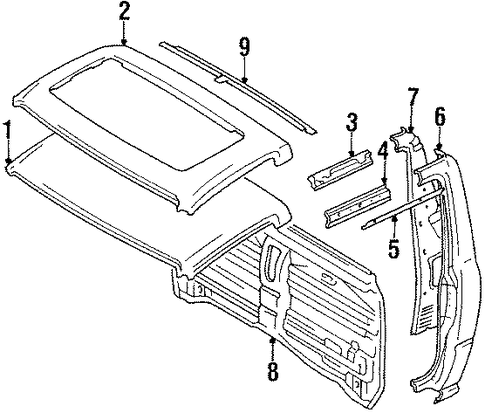 2
9
1
3
7
6
4
5
8