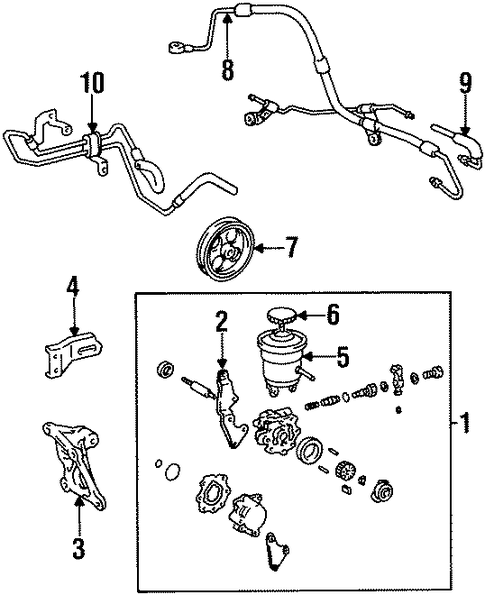 8
10
9
7
4
2
6
5
1
3