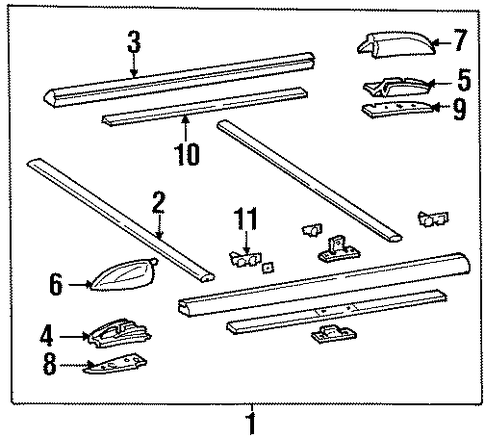 3
7
5
9
10
2
11
6
4
8
1