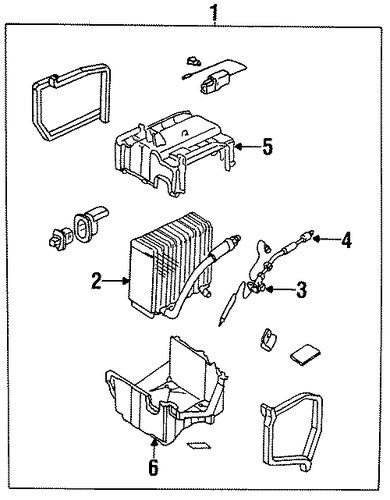 1
5
4
2
3
6