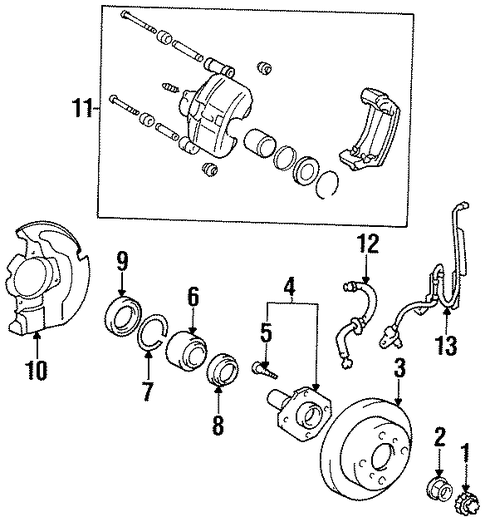 11
12
9
6
4
5
13
10
7
8
3
2
1