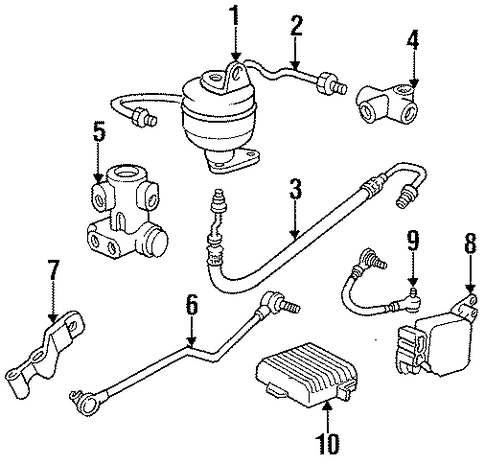 1
2
4
5
3
9
8
7
6
10