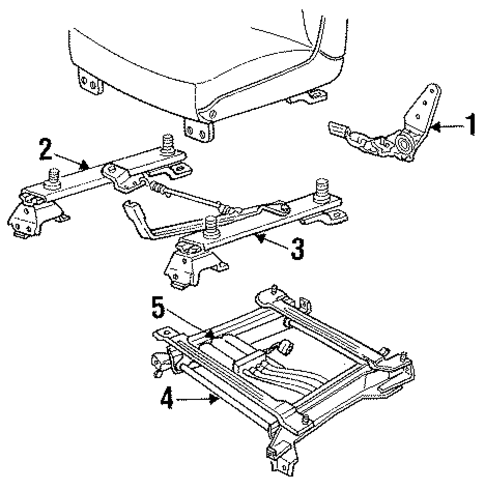 1
2
3
5
4