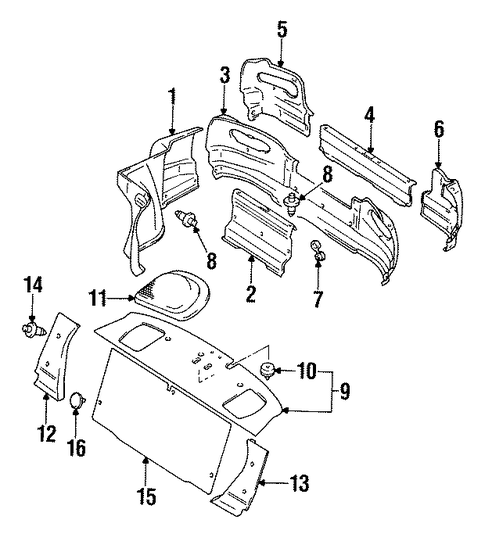 5
3
1
4
6
8
8
2
7
14
11
10
9
12
16
15
13