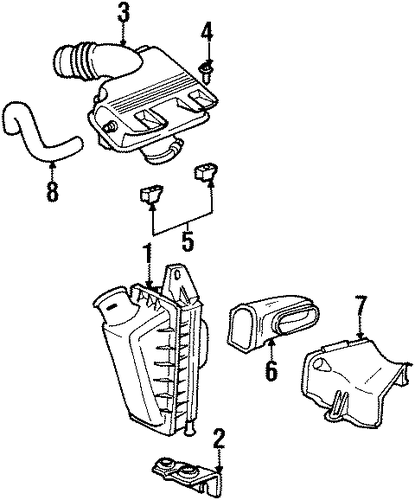 3
4
8
5
1
7
6
2