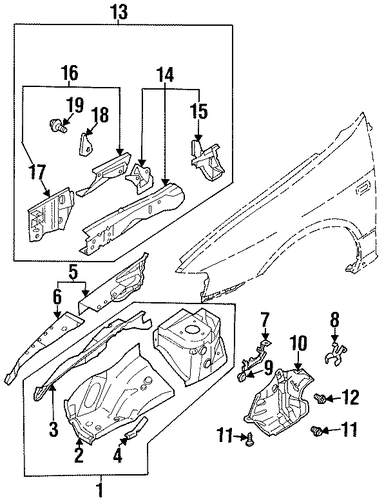 13
16
14
19
18
15
17
5
6
7
8
10
9
12
3
11
11
2
4
1