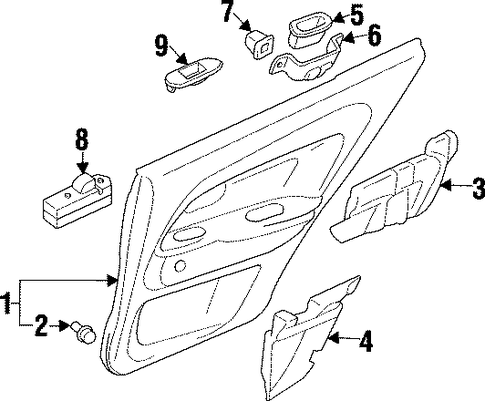 7
5
6
9
8
3
1
2
4