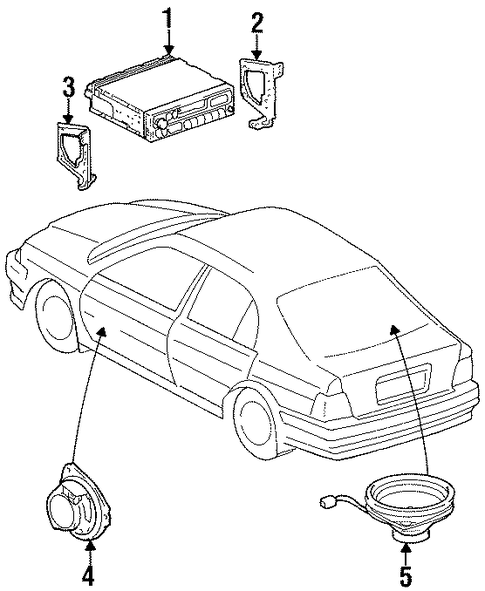 1
2
3
4
5