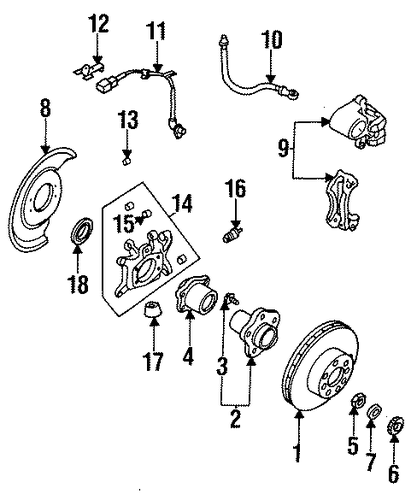 12
11
10
8
13
9
16
14
15
18
17
4
3
2
1
5
7
6