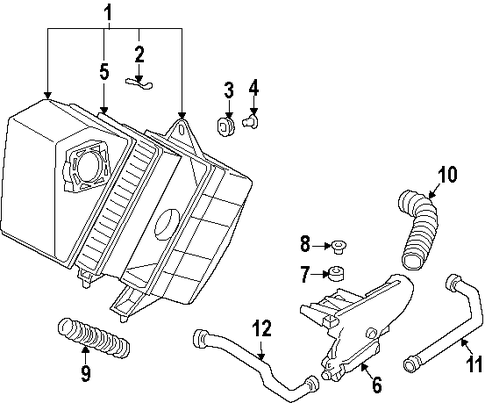 1
2
5
3
4
10
8
7
12
9
6
11