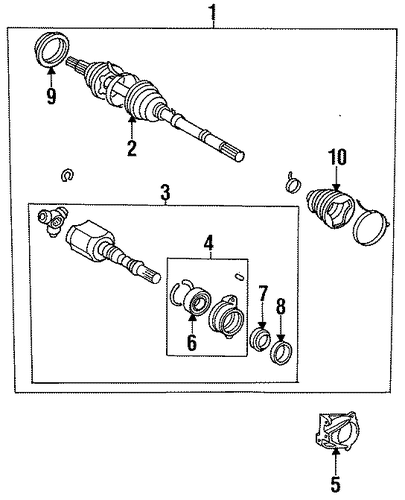 1
9
2
10
3
4
7
8
6
5