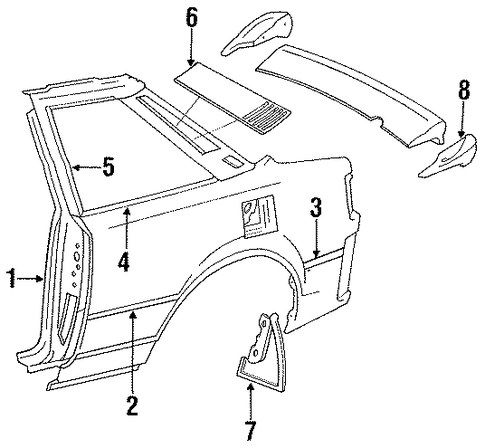 6
8
5
3
4
1
2
7