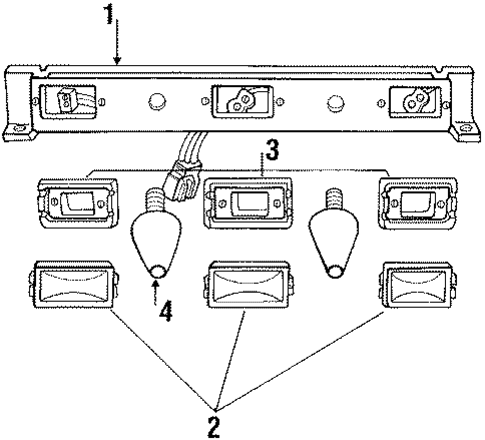 1
3
4
2