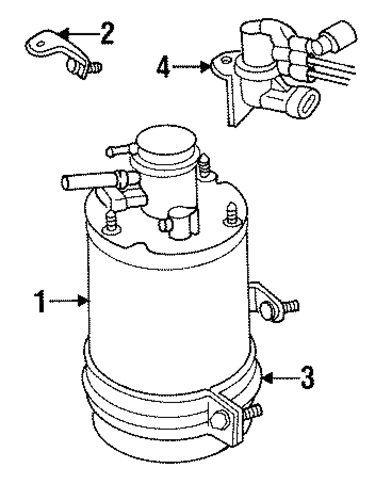 2
4
1
3