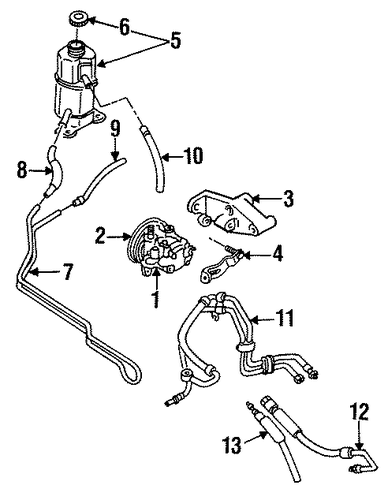 6
5
9
10
8
3
2
4
7
1
11
12
13