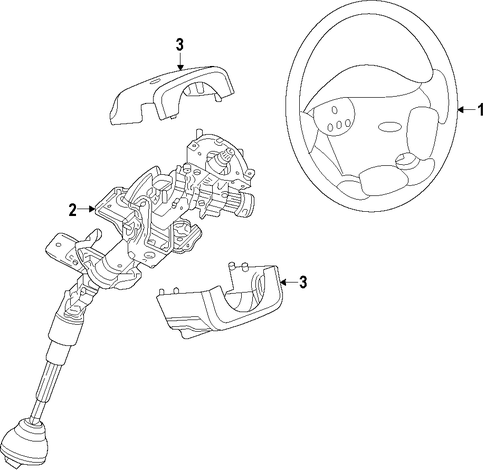 3
1
2
3