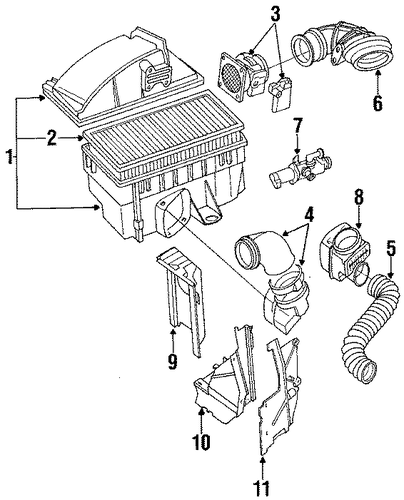 3
6
1
2
7
8
4
5
9
10
11