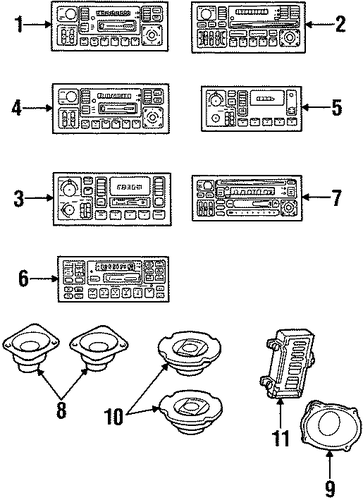 1
2
4
5
3
7
6
8
10
11
9