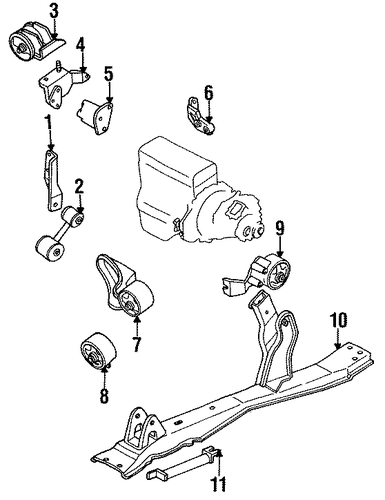 3
4
5
6
1
2
9
7
10
8
11