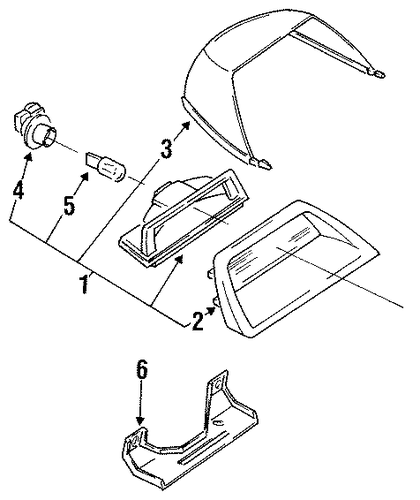 3
4
5
1
2
6