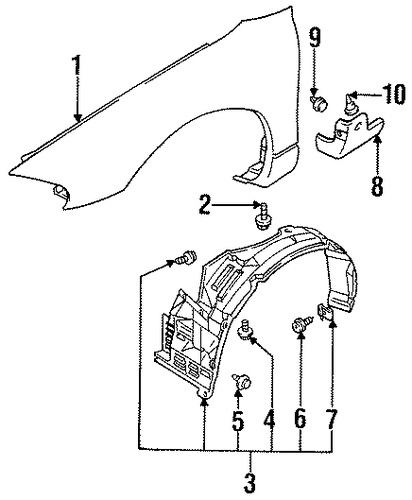 1
9
10
8
2
5
4
6
7
3