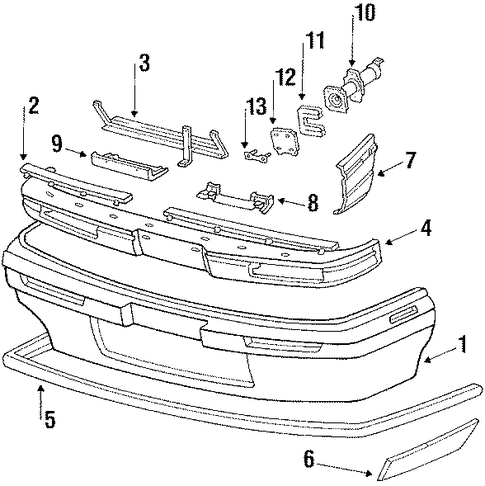 10
11
3
12
2
13
9
7
8
4
1
5
6