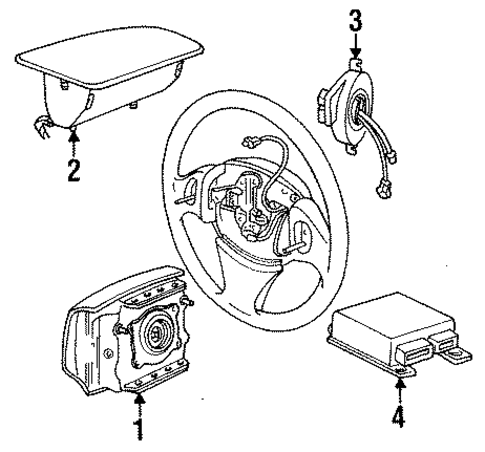 3

2

1

4