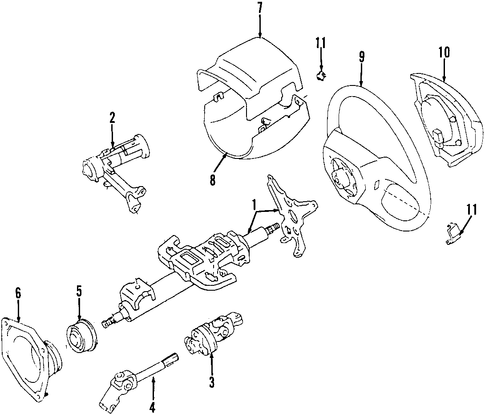 7
11
9
10
2
8
1
11
6
5
3
4