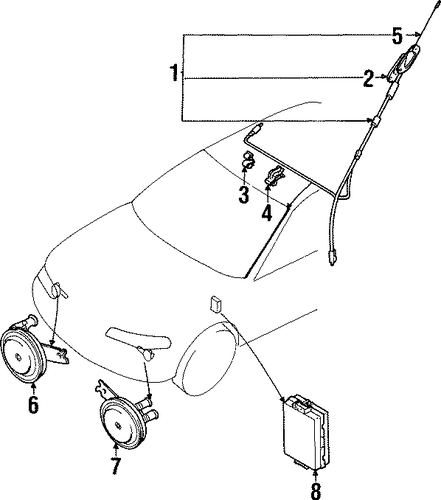 5
1
2
3
4
6
7
8