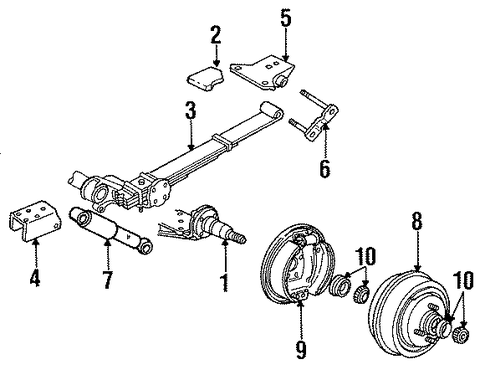 2
5
3
6
4
7
1
8
10
10
9