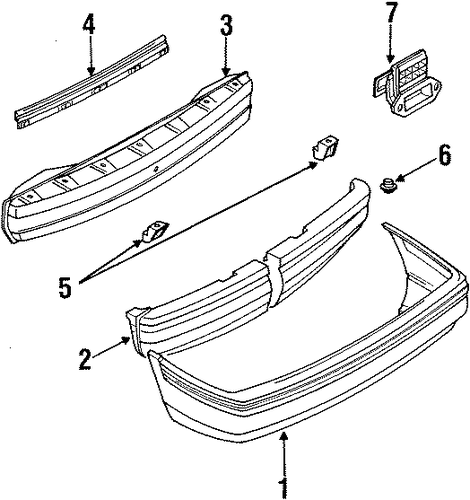 4
3
7
6
5
2
1