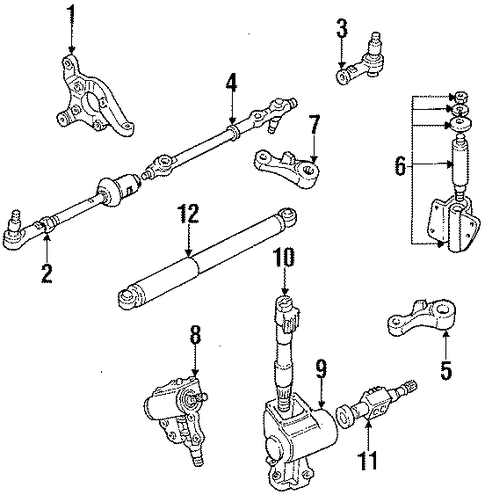 1
3
4
7
6
12
2
10
8
9
5
11