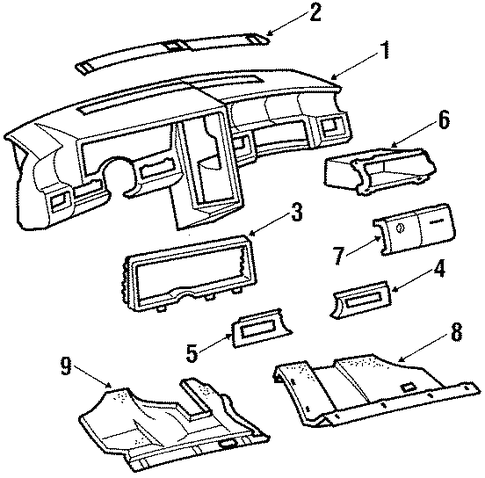 2
1
6
3
7
4
5
8
9