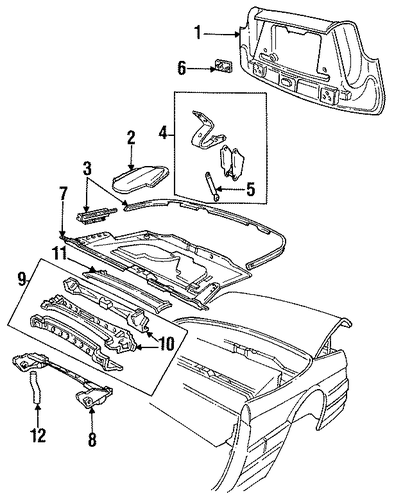 1
6
4
2
3
5
7
11
9
10
12
8