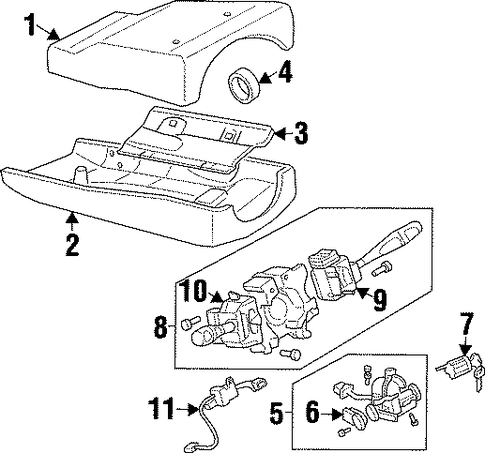 1
4
3
2
10
9
8
7
11
5
6