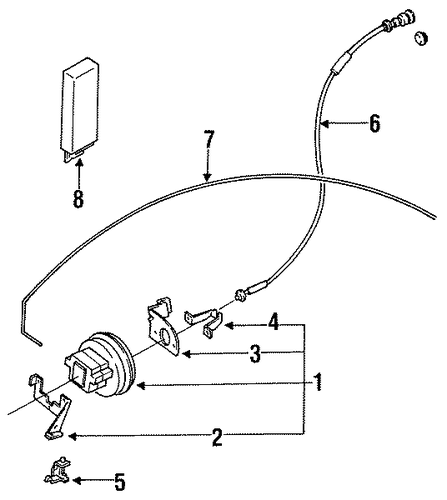 6
7
8
4
3
1
2
5