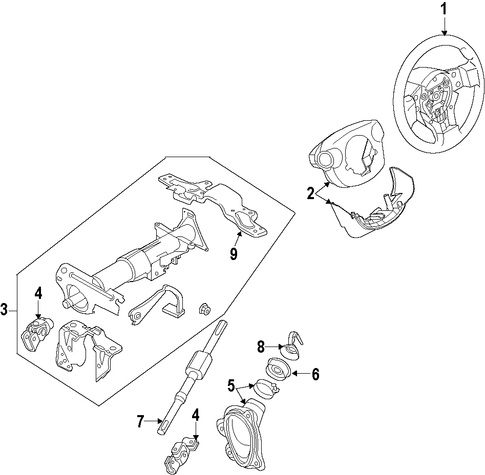 1
2
9
3
4
8
6
5
7
4