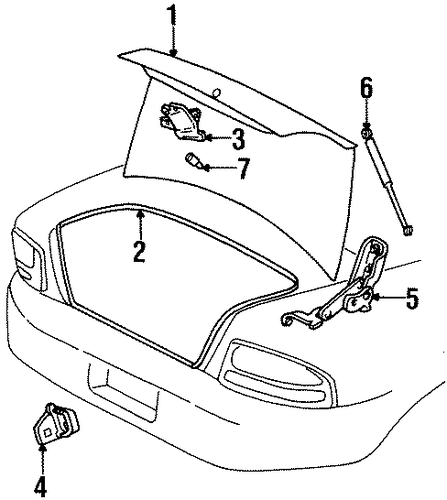 1
6
3
7
2
5
4