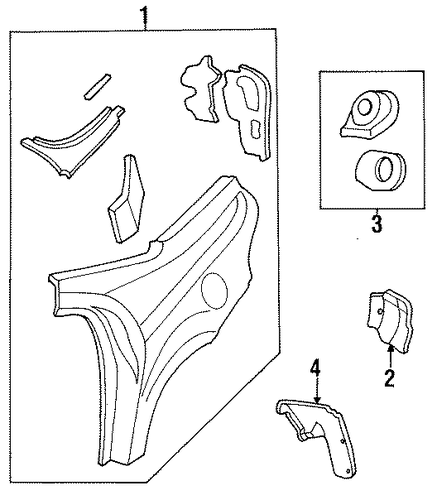 1

3

2

4