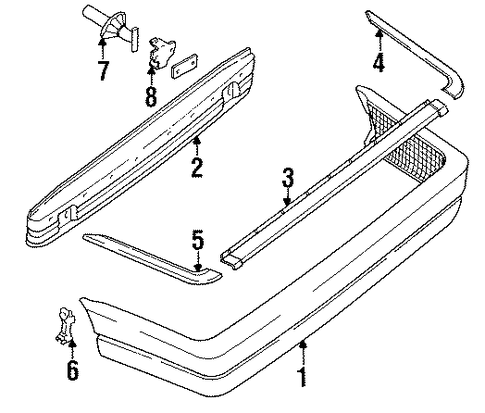 7
8
4
2
3
5
6
1