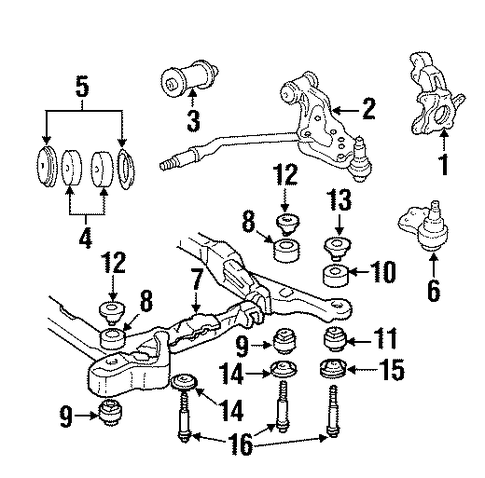 5
3
2
1
4
12
13
8
10
6
12
8
7
9
11
14
15
9
14
16