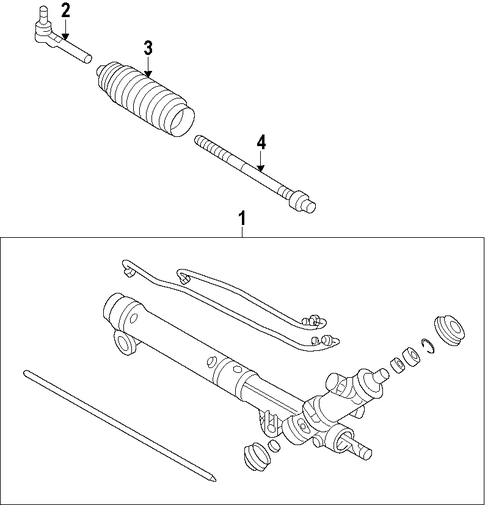 2
3
4
1