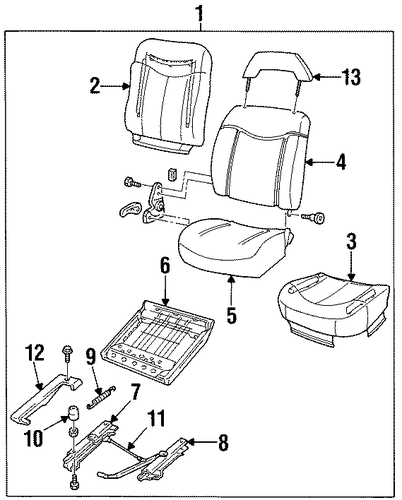 1
2
13
4
3
6
5
12
9
7
11
10
8