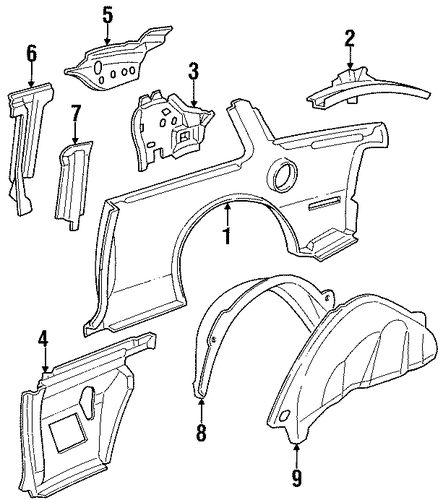 5
6
2
3
7
1
4
8
9