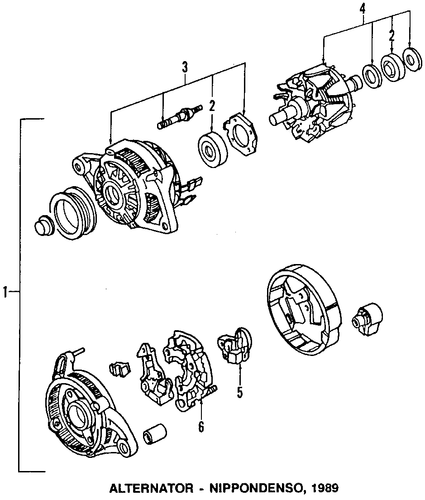 4
2
3
2
1
5
6
ALTERNATOR - NIPPONDENSO, 1989