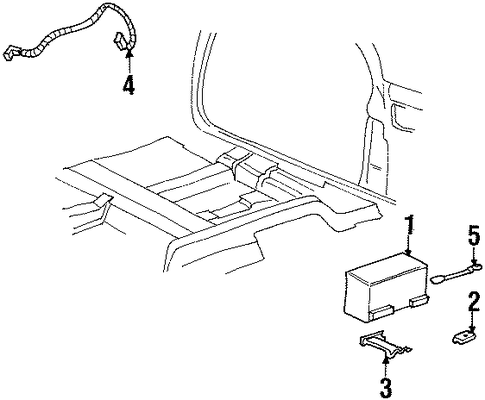 4
1
5
2
3