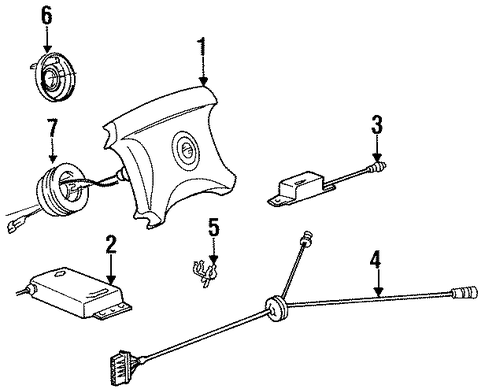 6
1
7
3
5
2
4