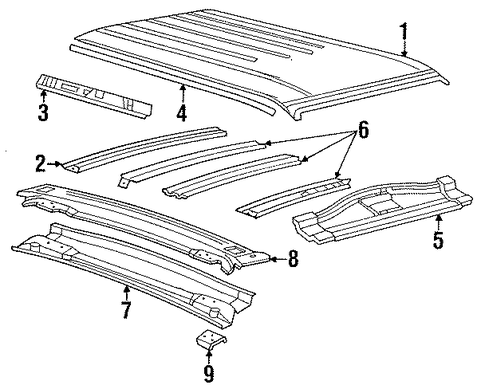 1
3
4
6
2
5
8
7
9