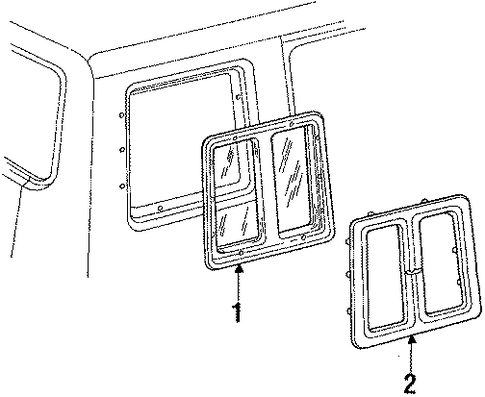 1

2