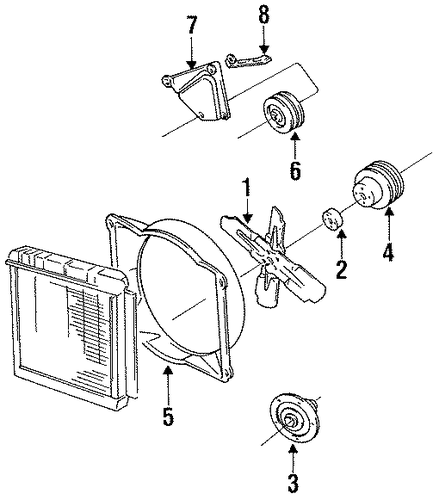 7
8
6
1
4
2
5
3